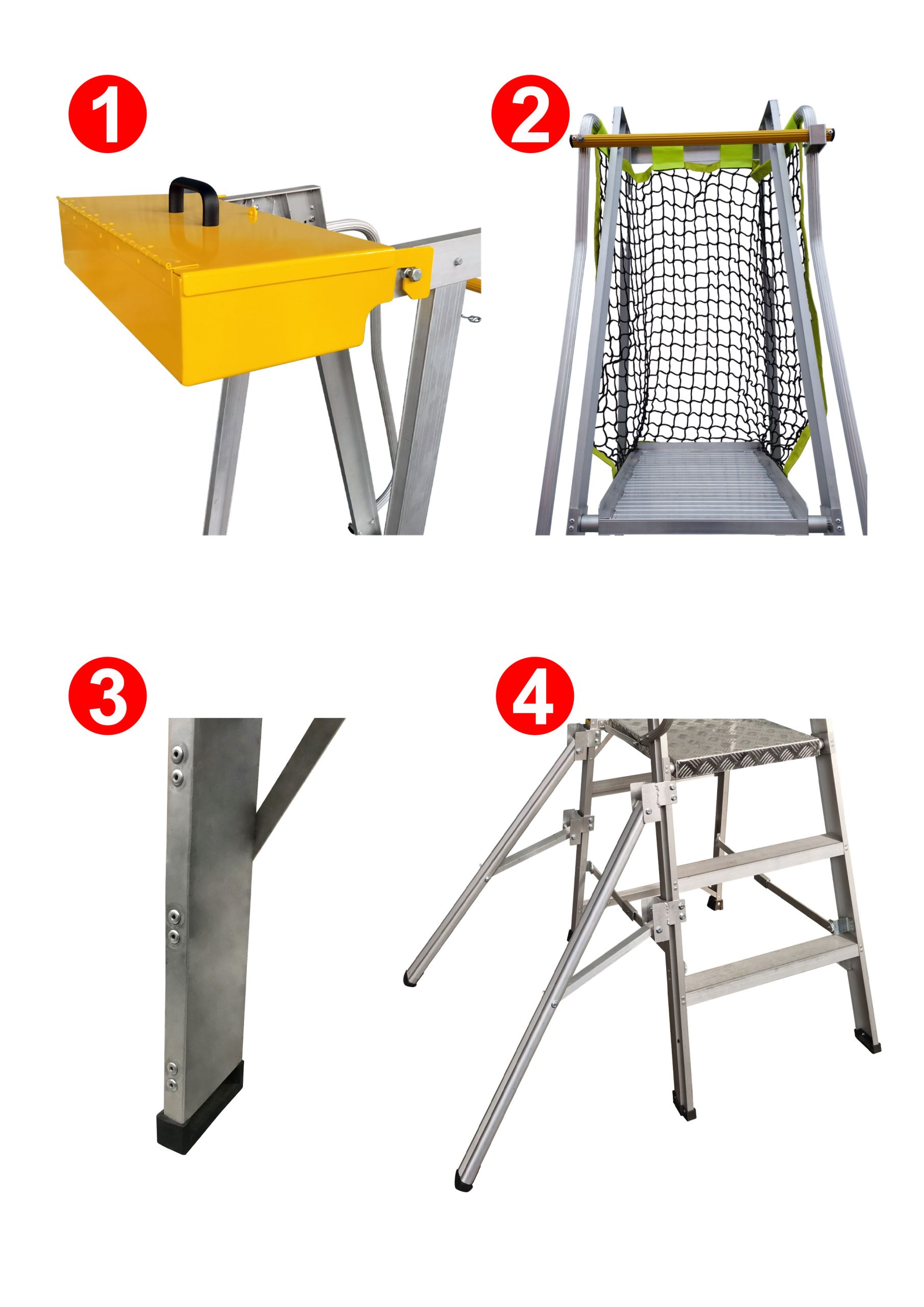 1

2

3

4